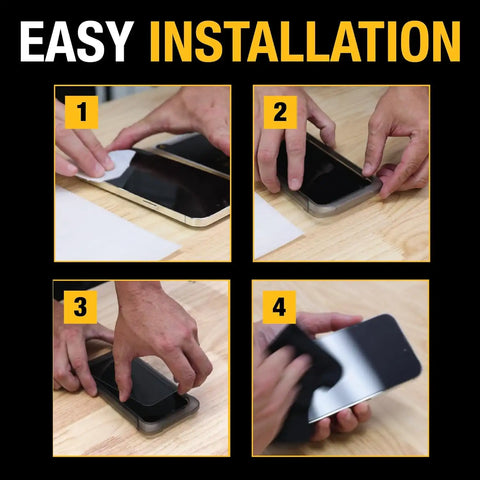 EASY INSTALLATION

1

2

3

4